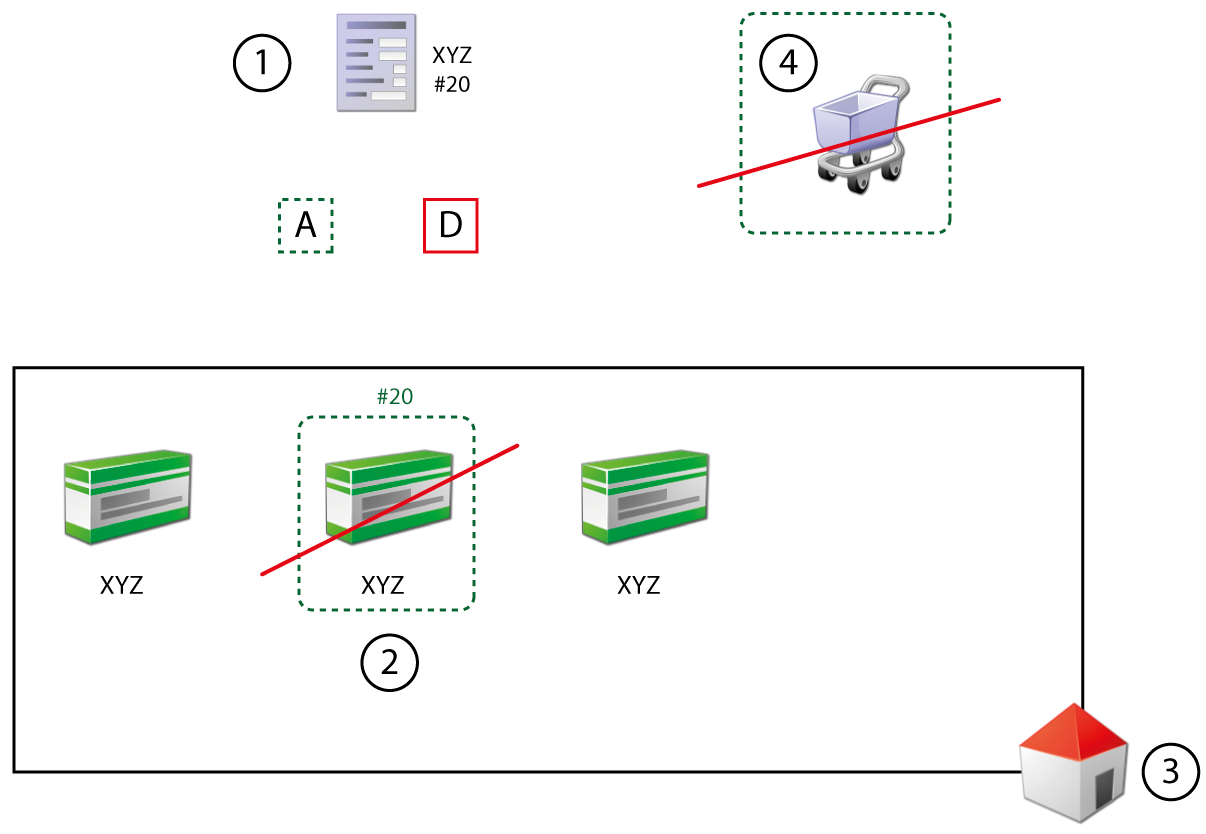 1
XYZ
#20

4

A D

#20

XYZ XYZ XYZ

2

3